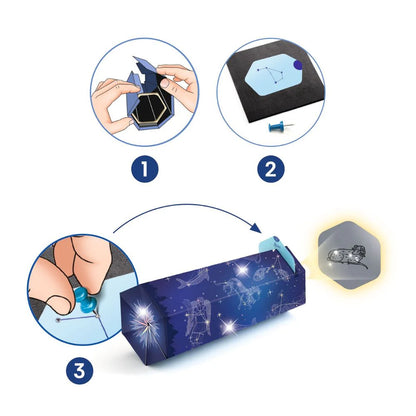 1

2

3